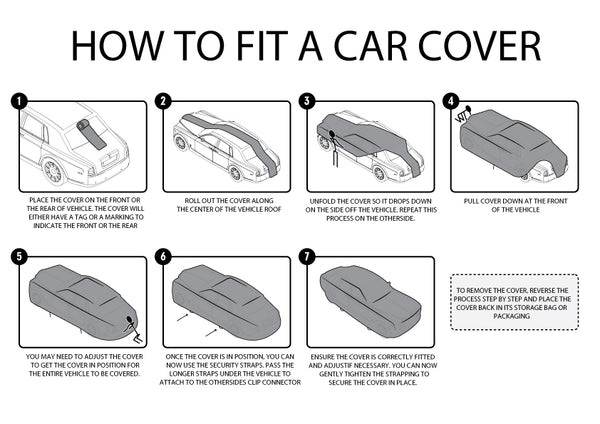 HOW TO FIT A CAR COVER

1

PLACE THE COVER ON THE FRONT OR THE REAR OF VEHICLE. THE COVER WILL EITHER HAVE A TAG OR A MARKING TO INDICATE THE FRONT OR THE REAR

2

ROLL OUT THE COVER ALONG THE CENTER OF THE VEHICLE ROOF

3

UNFOLD THE COVER SO IT DROPS DOWN ON THE SIDE OFF THE VEHICLE. REPEAT THIS PROCESS ON THE OTHERSIDE.

4

PULL COVER DOWN AT THE FRONT OF THE VEHICLE

5

YOU MAY NEED TO ADJUST THE COVER TO GET THE COVER IN POSITION FOR THE ENTIRE VEHICLE TO BE COVERED.

6

ONCE THE COVER IS IN POSITION, YOU CAN NOW USE THE SECURITY STRAPS. PASS THE LONGER STRAPS UNDER THE VEHICLE TO ATTACH TO THE OTHERSIDES CLIP CONNECTOR

7

ENSURE THE COVER IS CORRECTLY FITTED AND ADJUSTIF NECESSARY. YOU CAN NOW GENTLY TIGHTEN THE STRAPPING TO SECURE THE COVER IN PLACE.

TO REMOVE THE COVER, REVERSE THE PROCESS STEP BY STEP AND PLACE THE COVER BACK IN ITS STORAGE BAG OR PACKAGING